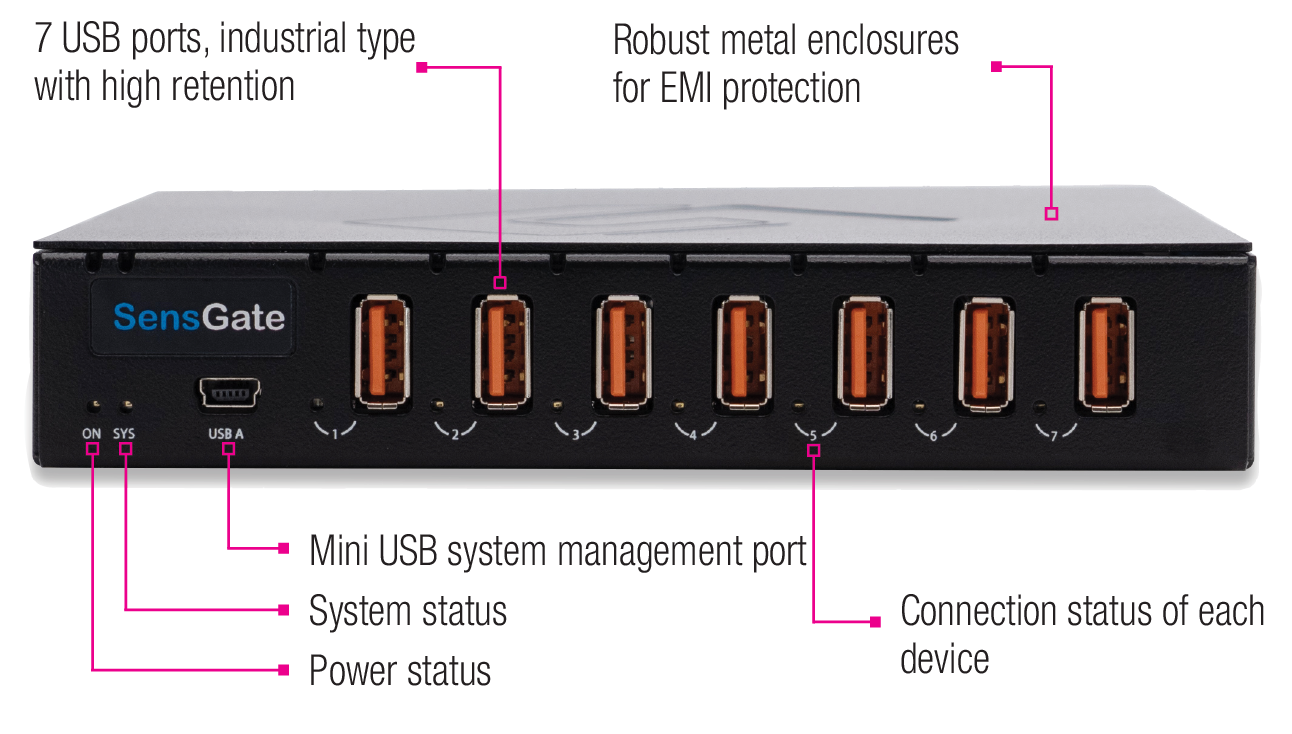 7 USB ports, industrial type with high retention

Robust metal enclosures for EMI protection

SensGate

ON SYS

USB A

1 2 3 4 5 6 7

Mini USB system management port

System status

Power status

Connection status of each device