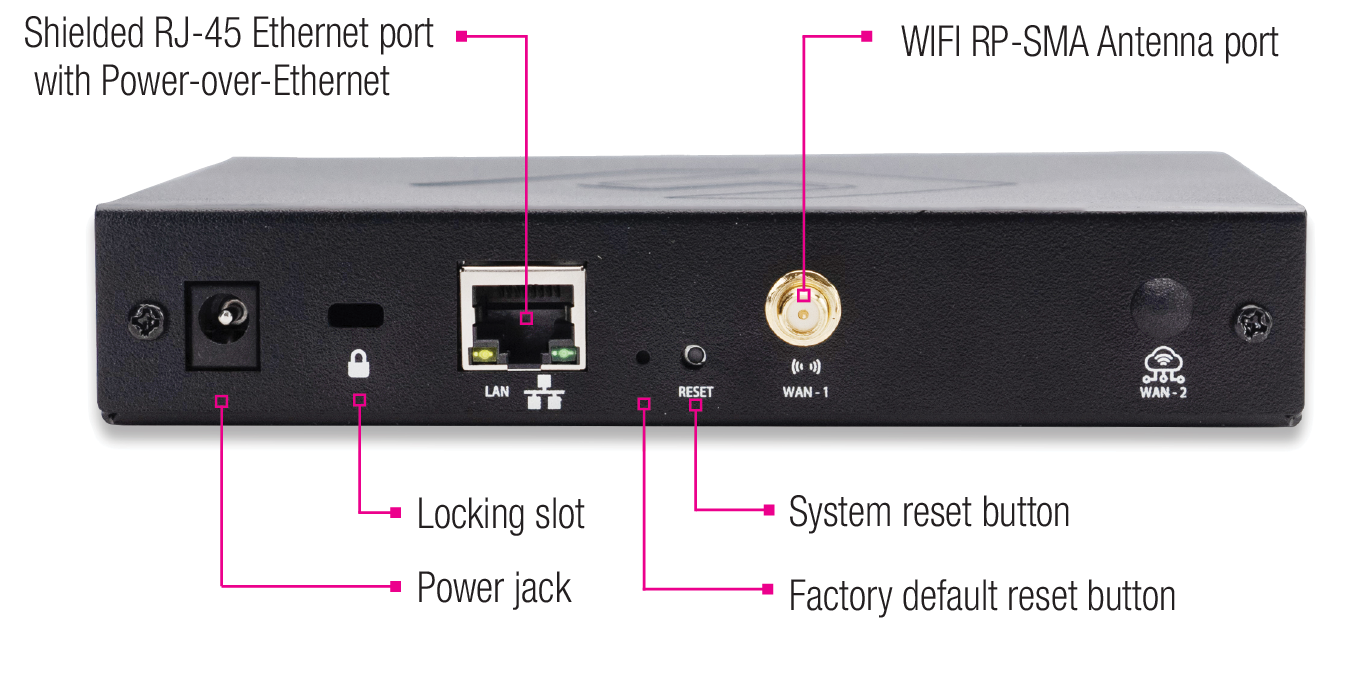 Shielded RJ-45 Ethernet port
with Power-over-Ethernet

WIFI RP-SMA Antenna port

LAN

RESET

WAN - 1

WAN - 2

Locking slot

System reset button

Power jack

Factory default reset button